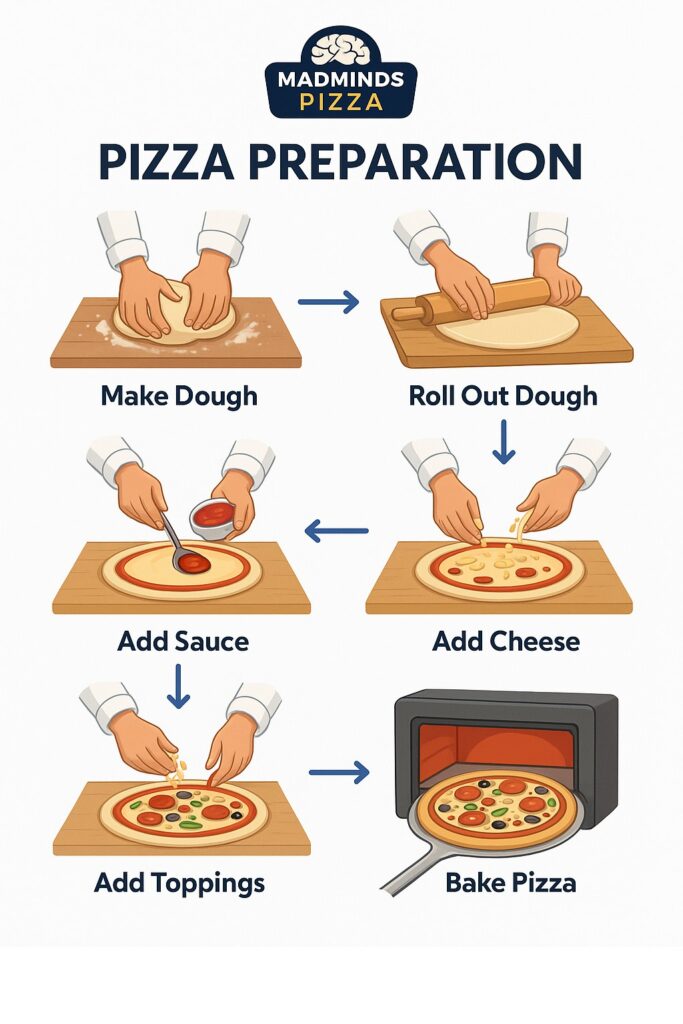 MADMINDS
PIZZA

PIZZA PREPARATION

Make Dough

Roll Out Dough

Add Sauce

Add Cheese

Add Toppings

Bake Pizza